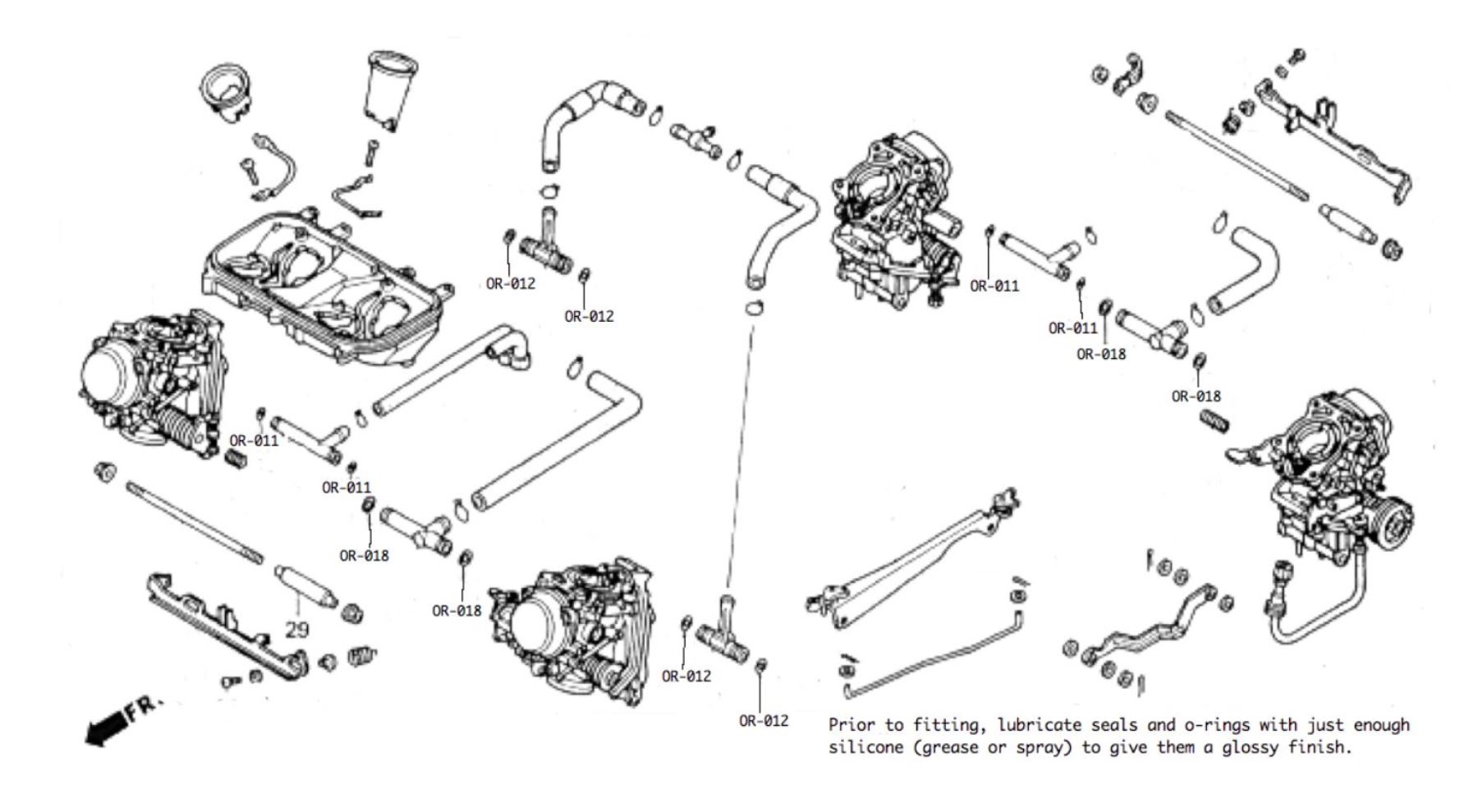 OR-012

OR-012

OR-011

OR-011

OR-018

OR-018

OR-011

OR-011

OR-018

OR-018

29

OR-012

OR-012

FR.

Prior to fitting, lubricate seals and o-rings with just enough silicone (grease or spray) to give them a glossy finish.