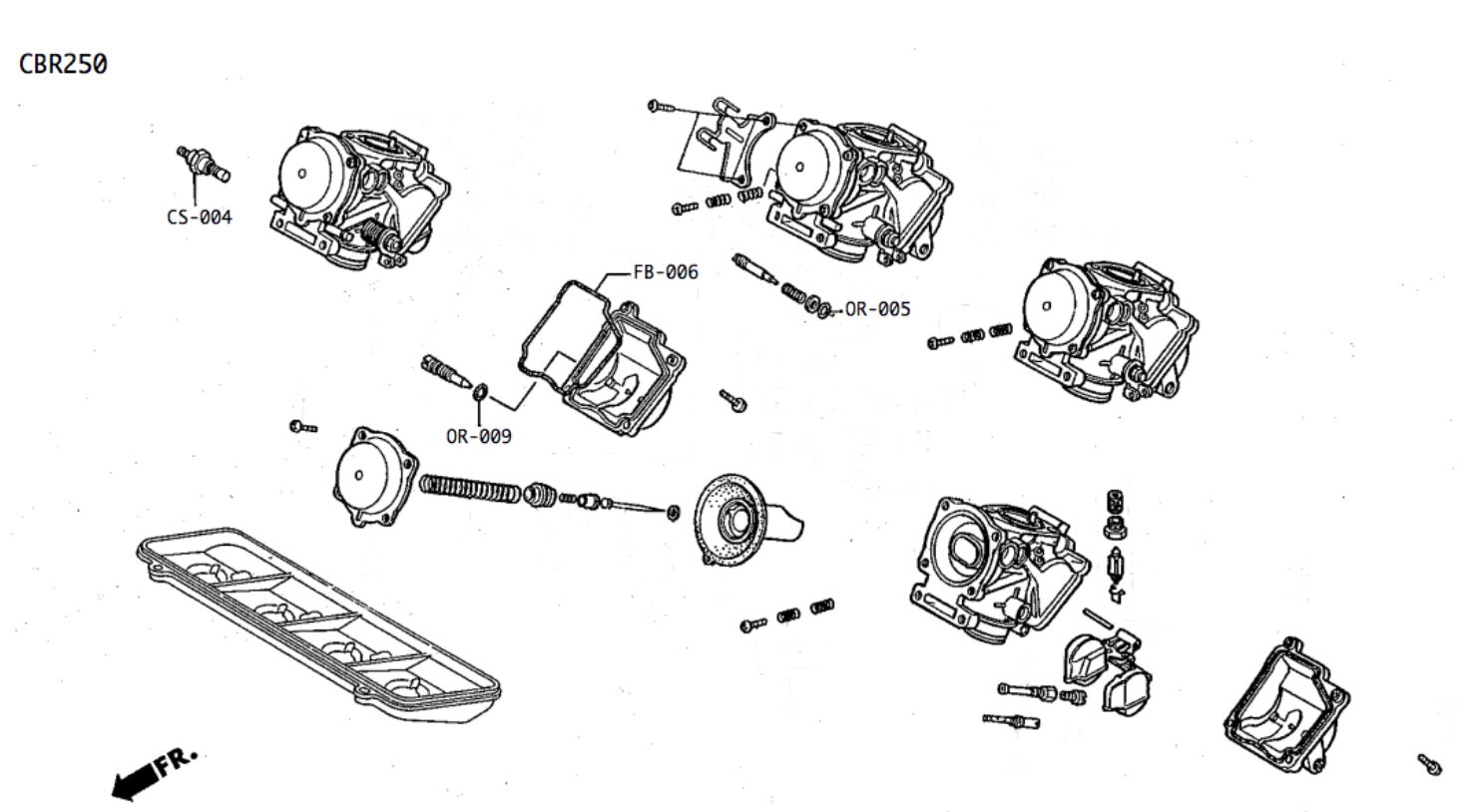 CBR250

CS-004

FB-006

OR-005

OR-009

FR.